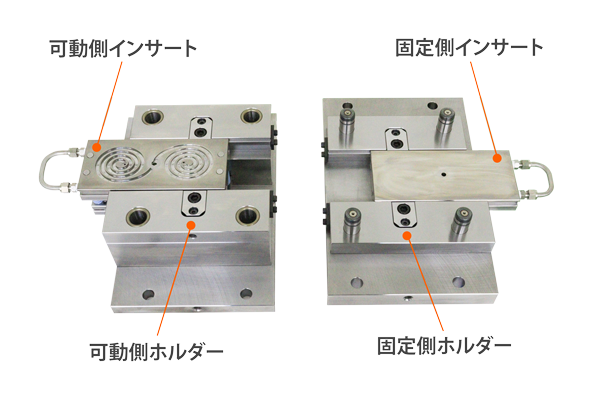 可動側インサート

固定側インサート

可動側ホルダー

固定側ホルダー